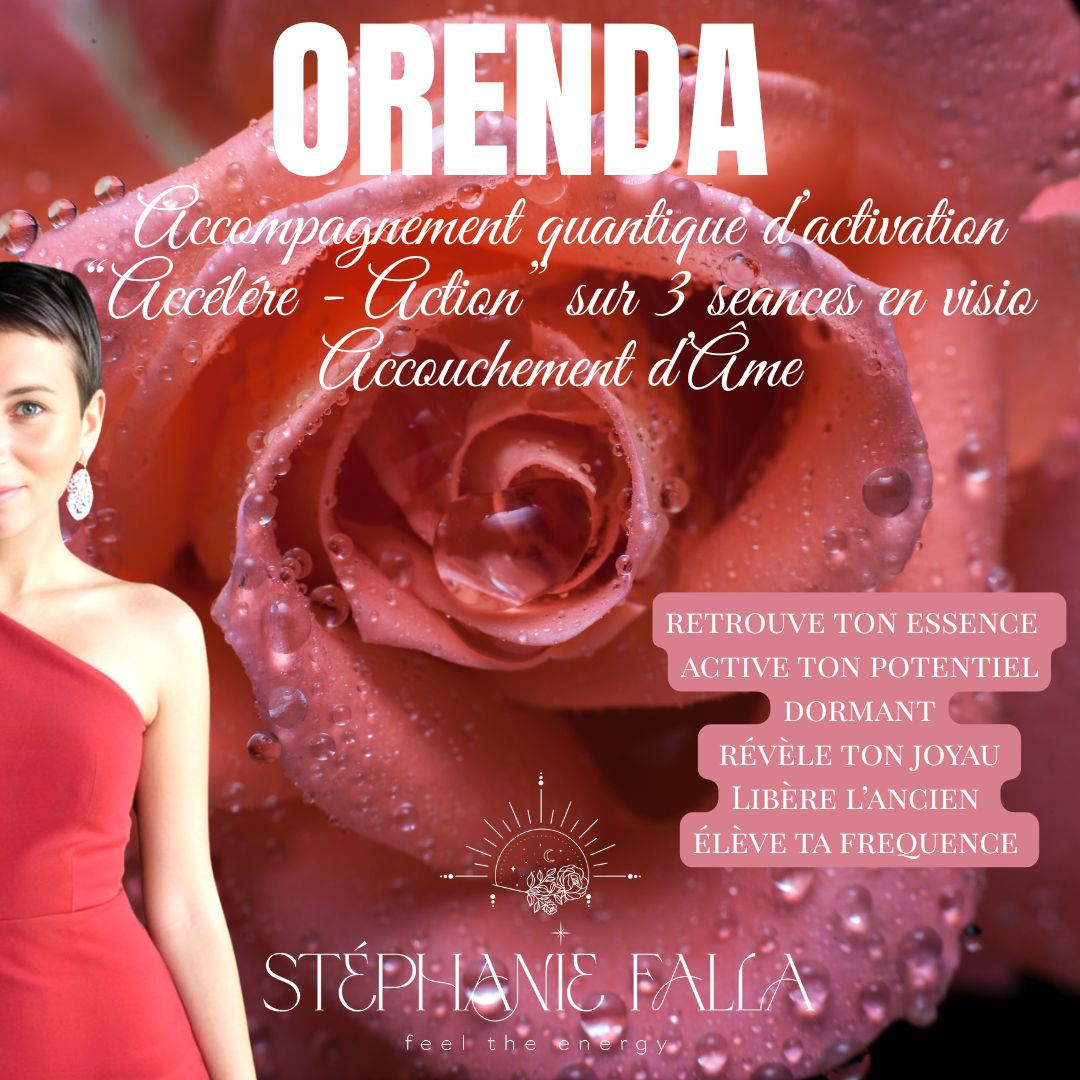 ORENDA

Accompagnement quantique d'activation "Accélére - Action" sur 3 seances en visio Accouchement d'Âme

RETROUVE TON ESSENCE
ACTIVE TON POTENTIEL DORMANT
RÉVÈLE TON JOYAU
LIBÈRE L'ANCIEN
ÉLÈVE TA FREQUENCE

STÉPHANIE FALLA
feel the energy